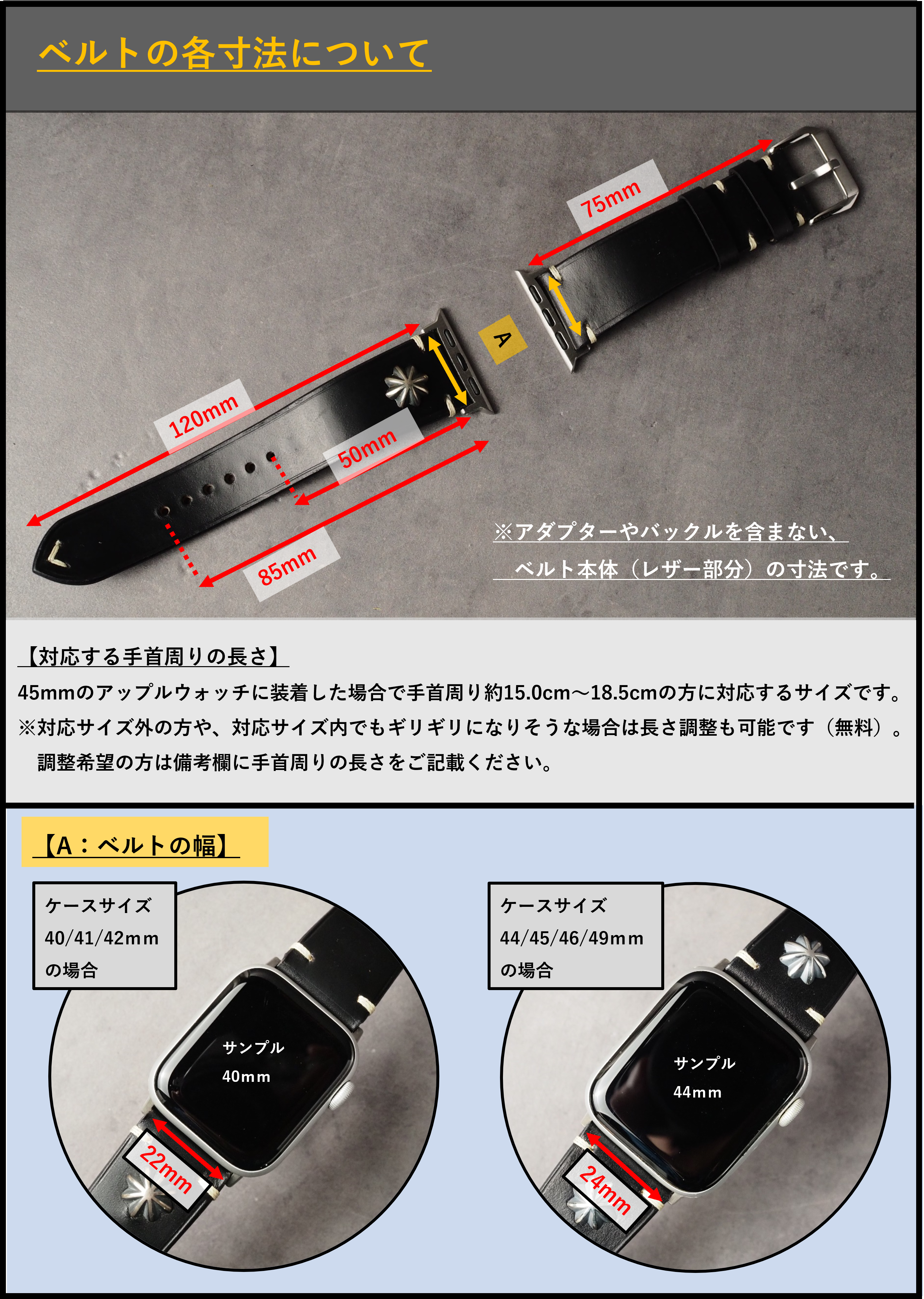 ベルトの各寸法について

75mm

A

120mm

50mm

85mm

※アダプターやバックルを含まない、
ベルト本体（レザー部分）の寸法です。

【対応する手首周りの長さ】

45mmのアップルウォッチに装着した場合で手首周り約15.0cm～18.5cmの方に対応するサイズです。

※対応サイズ外の方や、対応サイズ内でもギリギリになりそうな場合は長さ調整も可能です（無料）。
調整希望の方は備考欄に手首周りの長さをご記載ください。

【A：ベルトの幅】

ケースサイズ
40/41/42mm
の場合

サンプル
40mm

22mm

ケースサイズ
44/45/46/49mm
の場合

サンプル
44mm

24mm